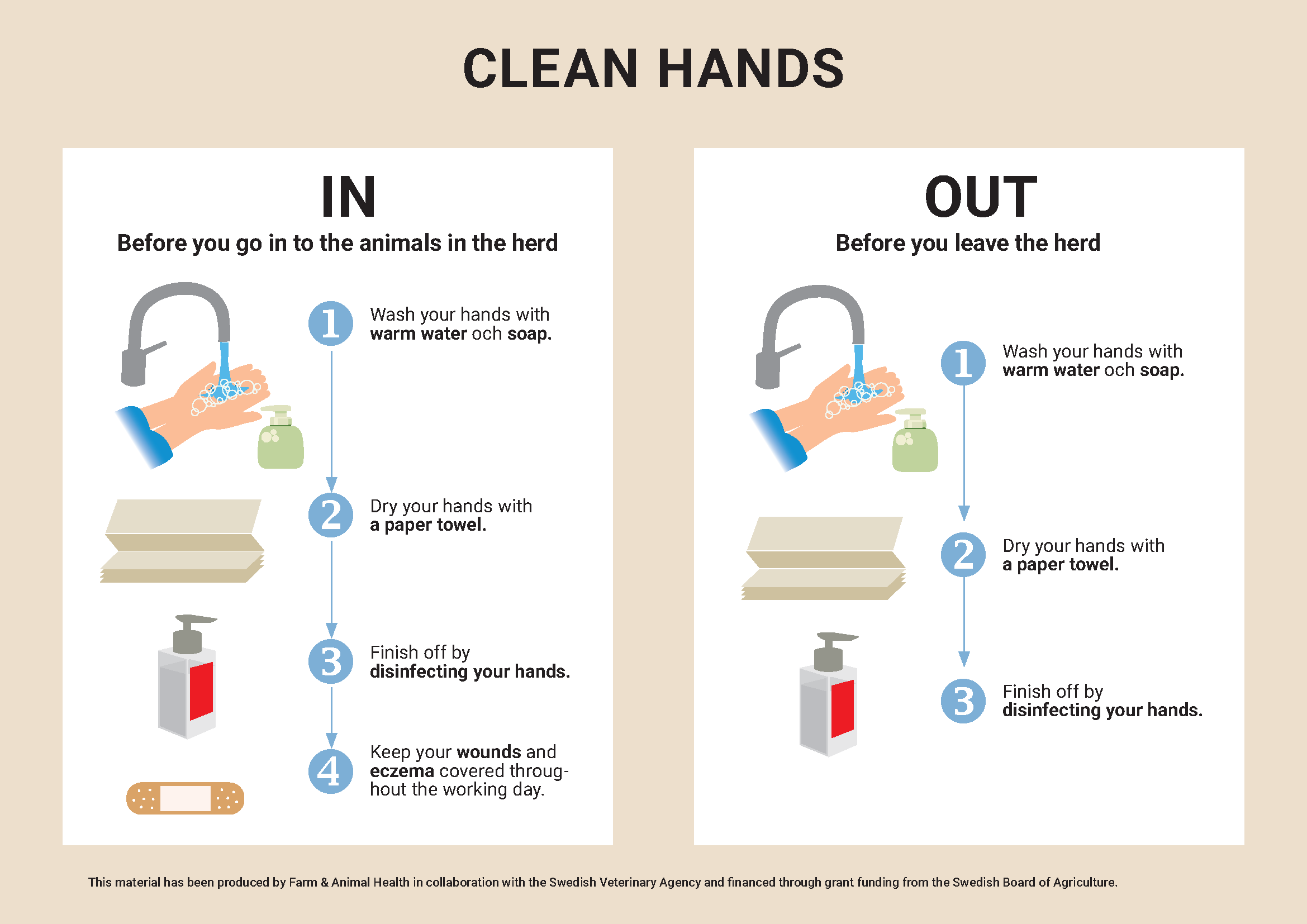 CLEAN HANDS

IN

Before you go in to the animals in the herd

1 Wash your hands with warm water och soap.

2 Dry your hands with a paper towel.

3 Finish off by disinfecting your hands.

4 Keep your wounds and eczema covered throughout the working day.

OUT

Before you leave the herd

1 Wash your hands with warm water och soap.

2 Dry your hands with a paper towel.

3 Finish off by disinfecting your hands.

This material has been produced by Farm & Animal Health in collaboration with the Swedish Veterinary Agency and financed through grant funding from the Swedish Board of Agriculture.